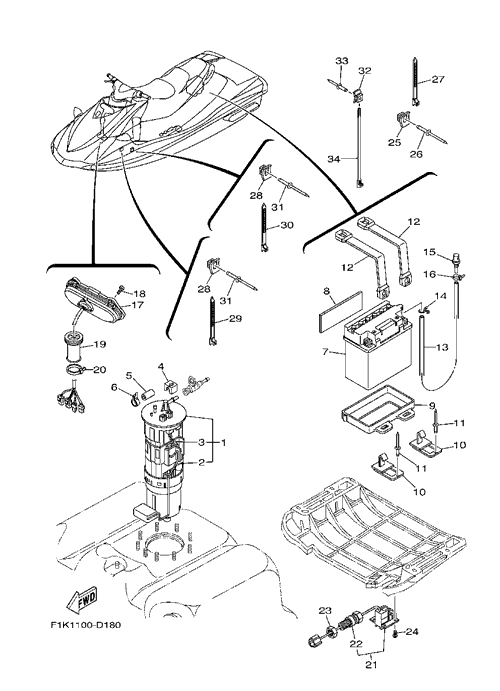 33
32
27
25
26
34
28
31
30
12
12
15
16
28
31
29
8
14
7
13
18
17
19
20
5
4
6
3
1
2
9
11
10
11
10
FWD
F1K1100-D180
23
24
22
21