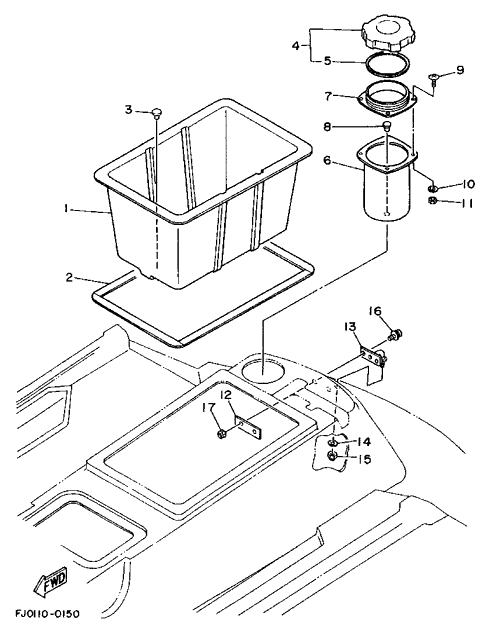 4
5
9
7
3
8
6
10
11
1
2
16
13
12
17
14
15
FWD
FJ0110-0150