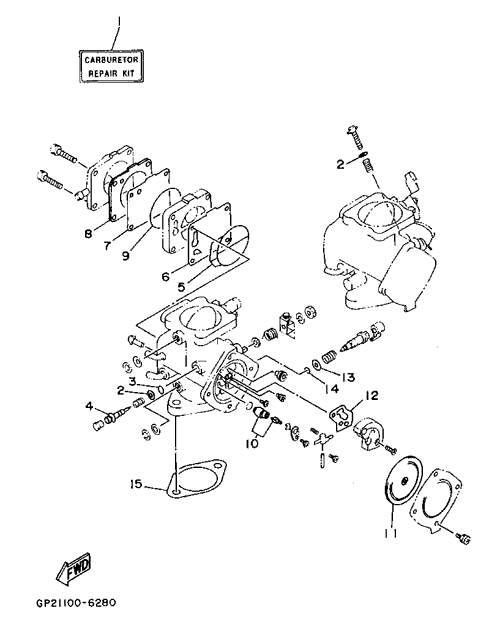 1

CARBURETOR REPAIR KIT

2

8

7

9

6

5

3

2

4

14

13

12

10

15

11

FWD

GP21100-6280