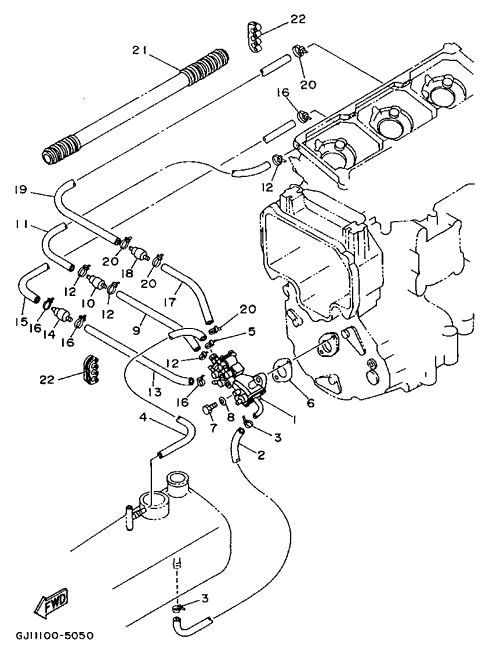 22
21
20
16
12
19
11
20
18
20
17
12
10
12
15
16
14
16
9
20
5
12
22
13
16
6
4
7
8
1
3
2
3
FWD
GJ1100-5050