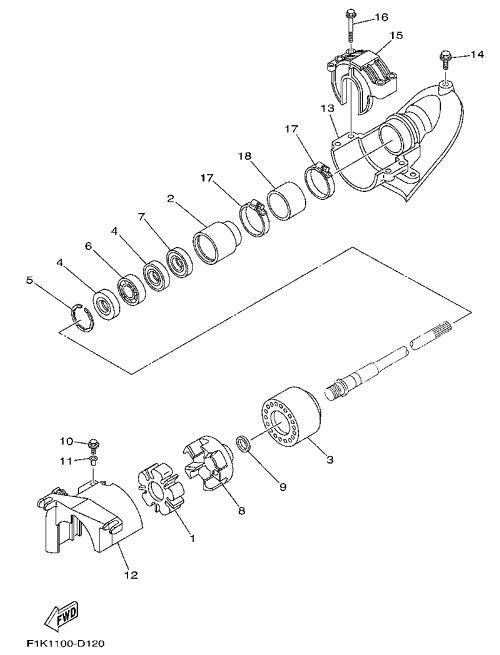 16
15
14
13
17
18
17
2
7
4
6
4
5
10
11
3
9
8
1
12
FWD
F1K1100-D120