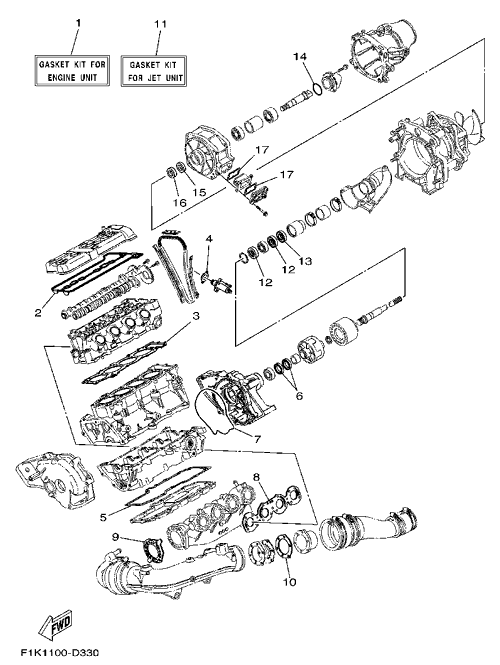 1
GASKET KIT FOR ENGINE UNIT

11
GASKET KIT FOR JET UNIT

14
17
17
15
16
4
13
12
12
2
3
6
7
8
5
9
10
FWD
F1K1100-D330