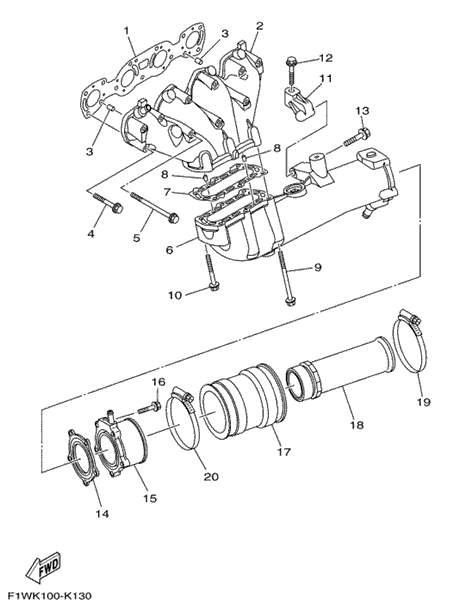 1
3
2
12
11
13
3
8
8
7
4
5
6
9
10
16
19
18
17
20
15
14
FWD
F1WK100-K130