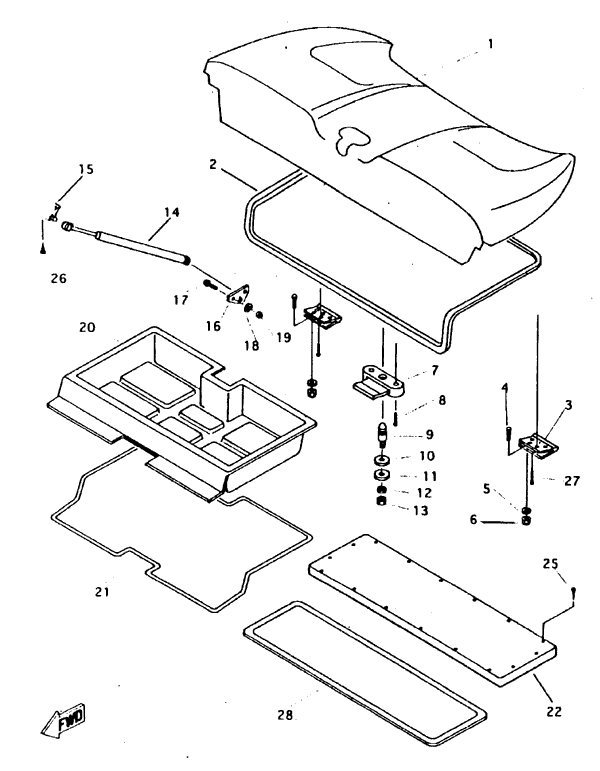 1
2
15
14
26
17
16
18
19
20
7
8
9
10
11
12
13
4
3
27
5
6
21
25
22
28
FWD