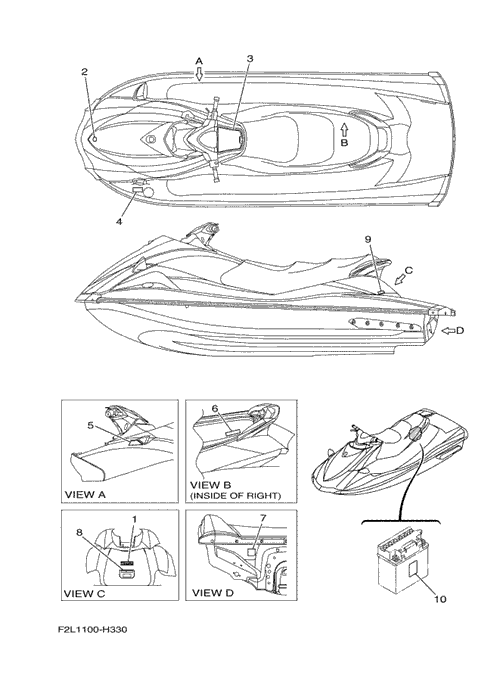 A
3
2
B
4
9
C
D
5
VIEW A
6
VIEW B
(INSIDE OF RIGHT)
1
8
VIEW C
7
VIEW D
10
F2L1100-H330