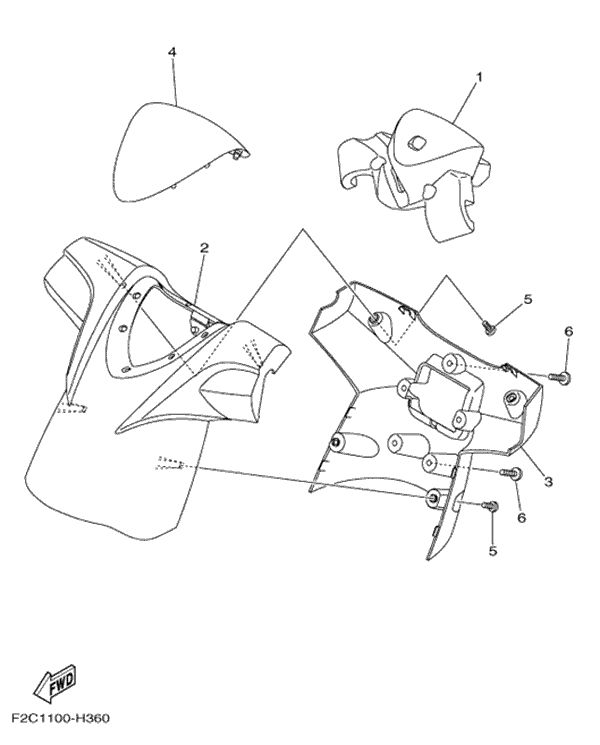 4
1
2
5
6
3
6
5
FWD
F2C1100-H360