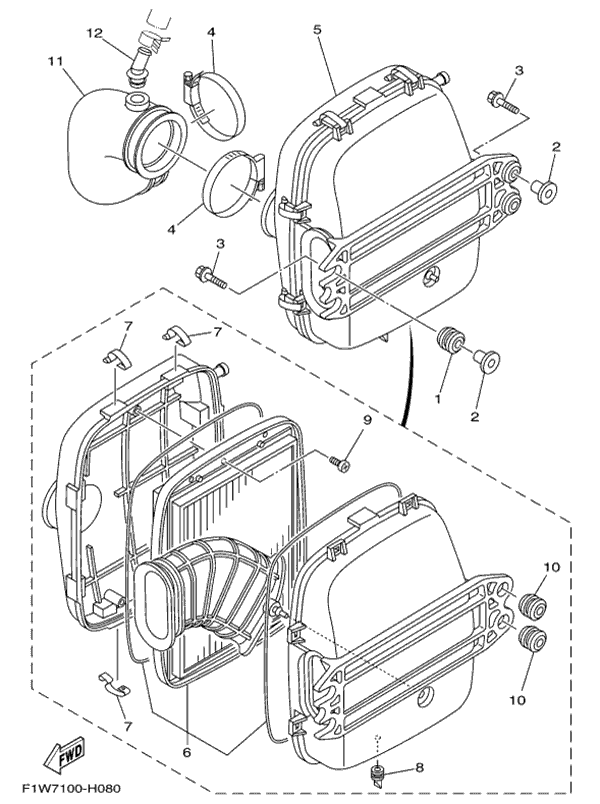 12
4
5
11
3
2
4
3
7
7
1
2
9
10
10
7
6
8
FWD
F1W7100-H080