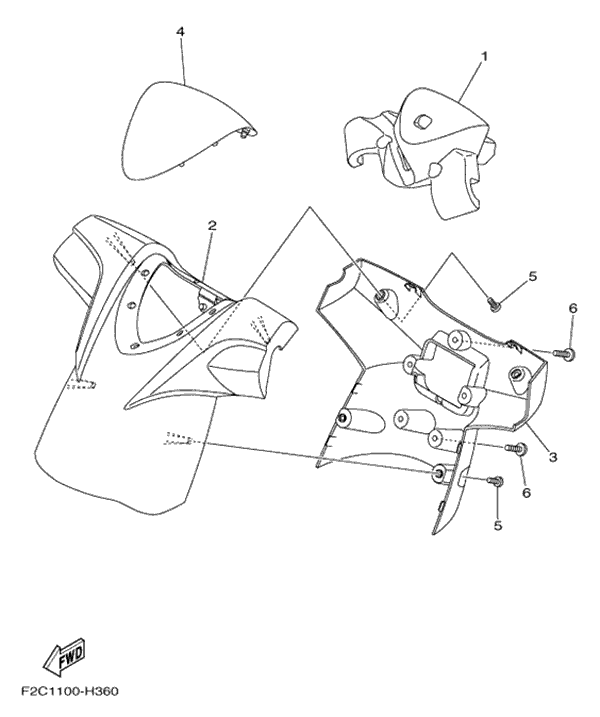 4
1
2
5
6
3
6
5
FWD
F2C1100-H360