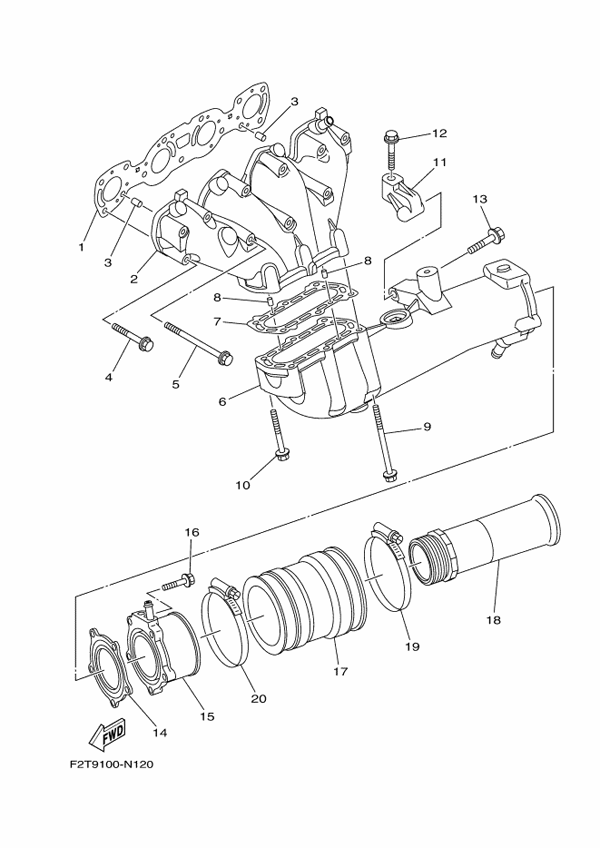 3
12
11
13
1
3
2
8
8
7
4
5
6
9
10
16
18
19
17
20
15
14
FWD
F2T9100-N120