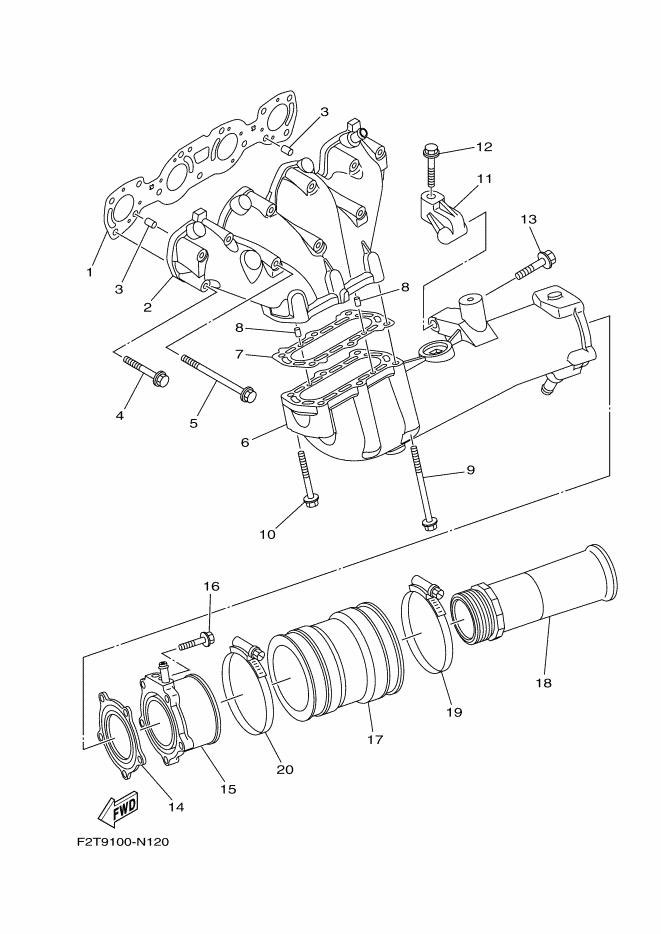 3
12
11
13
1
3
2
8
8
7
4
5
6
9
10
16
18
19
17
20
15
14
FWD
F2T9100-N120