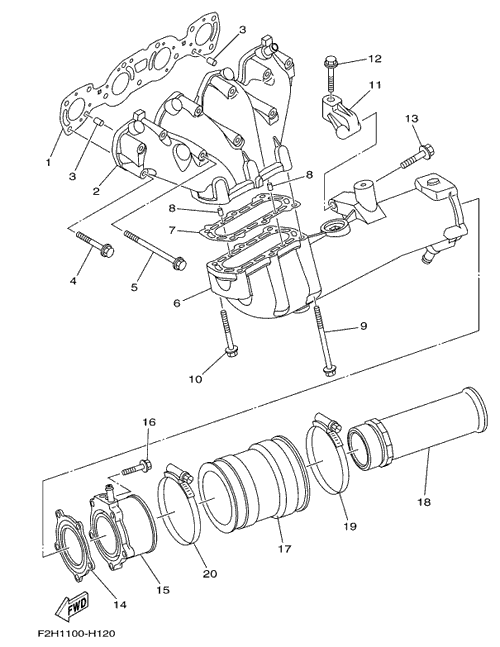 3
12
11
13
1
3
2
8
8
7
4
5
6
9
10
16
18
19
17
20
15
14
FWD
F2H1100-H120