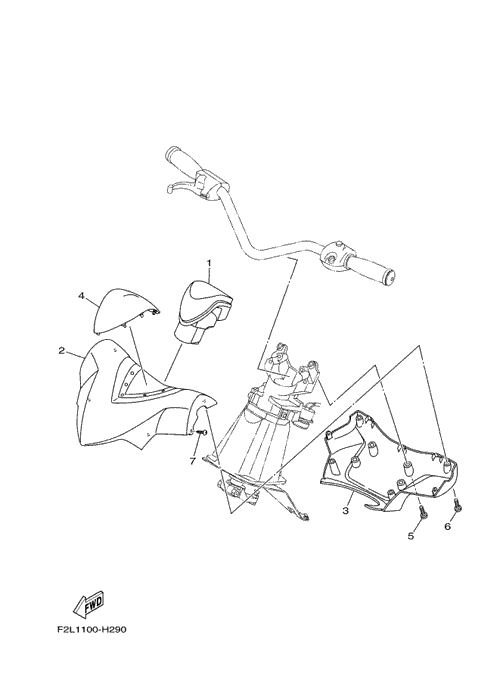 1
4
2
7
3
5
6
FWD
F2L1100-H290