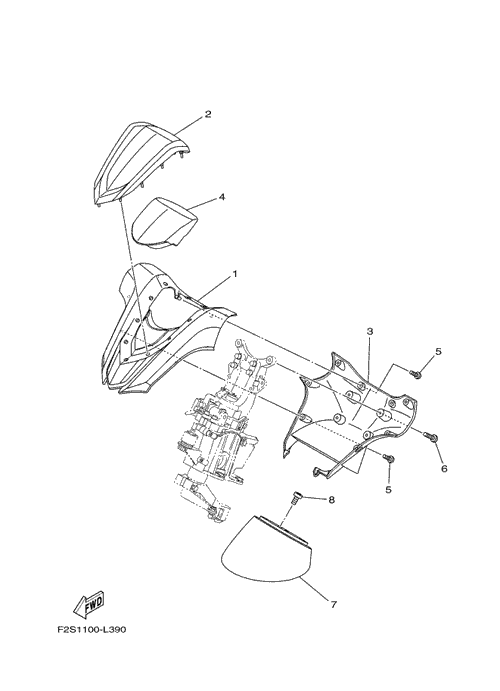 2

4

1

3

5

6

5

8

7

FWD

F2S1100-L390