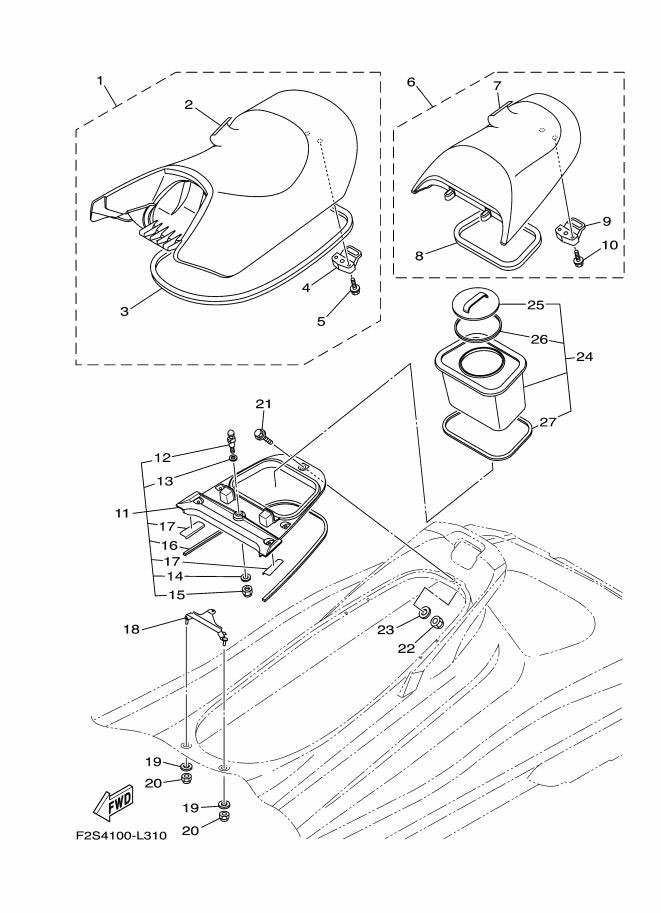 1
2
3
4
5
6
7
8
9
10
25
26
24
27
21
12
13
11
17
16
17
14
15
18
23
22
19
20
19
20
FWD
F2S4100-L310