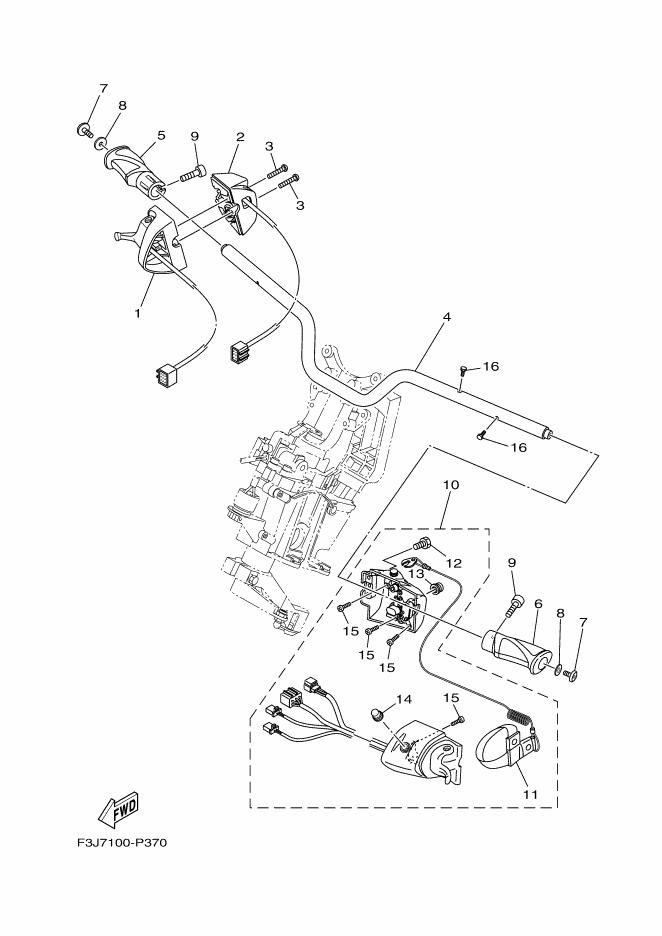 7
8
5
9
2
3
3
1
4
16
16
10
12
13
9
6
8
7
15
15
15
14
15
11
FWD
F3J7100-P370