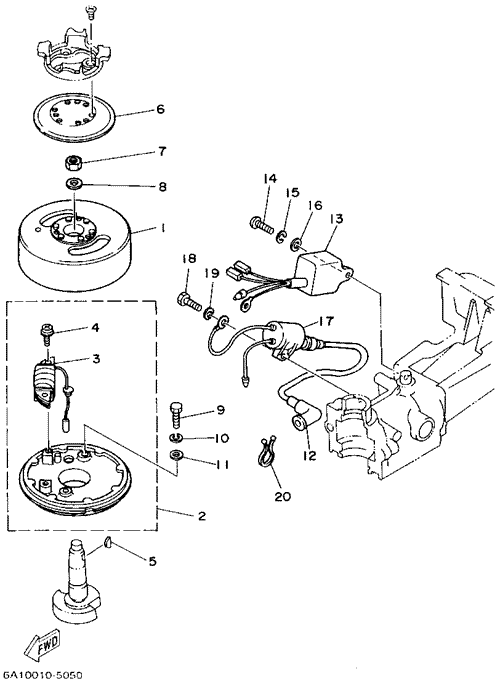 6
7
8
1
14
15
16
13
18
19
17
4
3
9
10
11
12
20
2
5
FWD
6A10010-5050