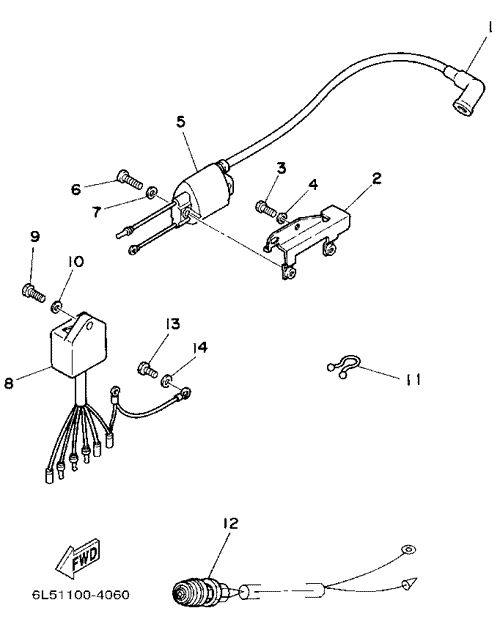 1
5
3
4
2
6
7
9
10
13
14
8
11
12
FWD
6L51100-4060