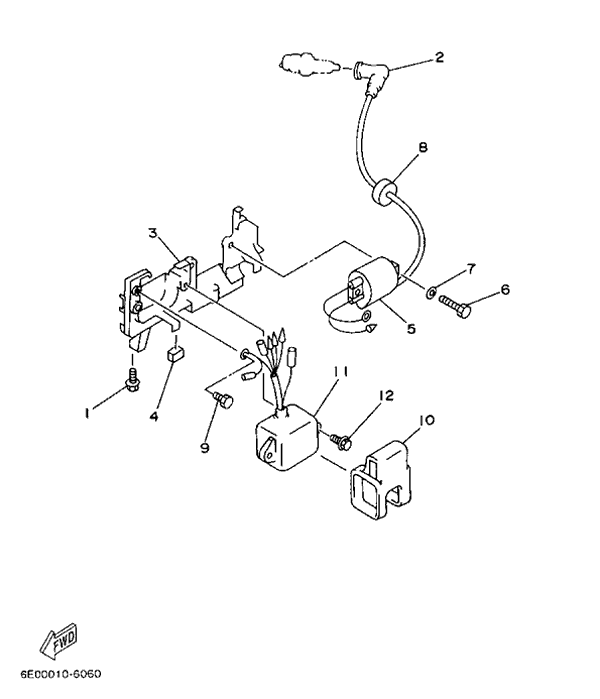 2
8
3
7
6
5
11
12
10
1
4
9
FWD
6E00010-6060