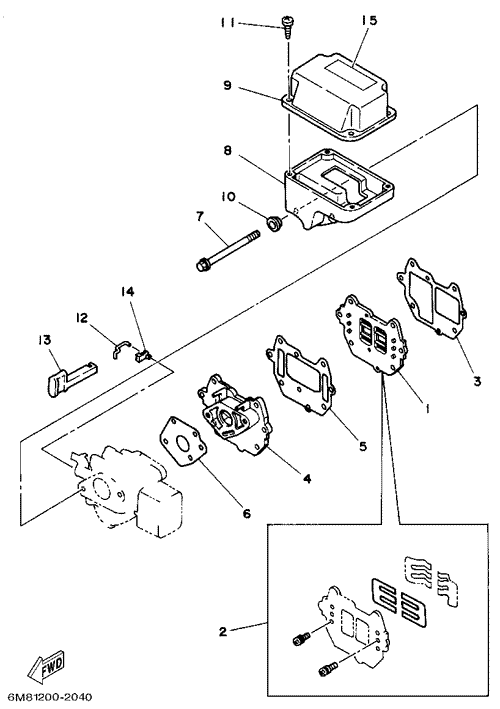 11
15
9
8
10
7
14
12
13
3
1
5
4
6
2
FWD
6M81200-2040