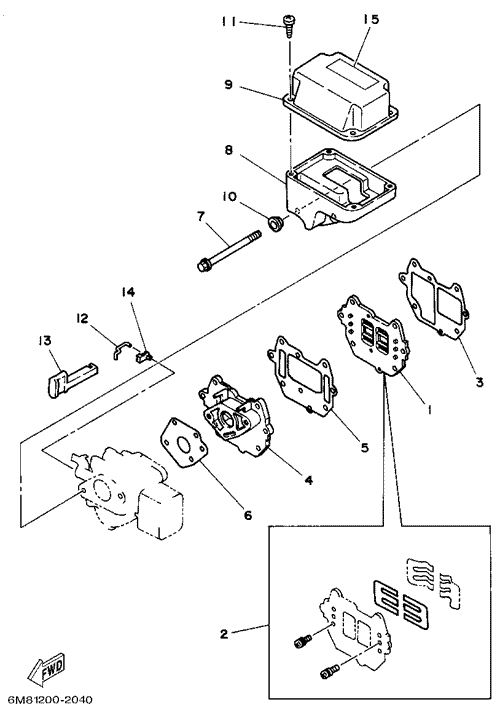 11
15
9
8
10
7
14
12
13
3
1
5
4
6
2
FWD
6M81200-2040