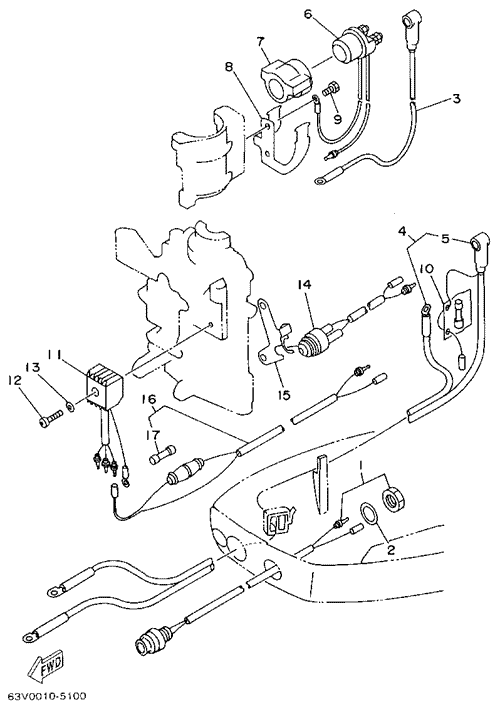 6
7
8
9
3
4
5
10
14
11
13
12
15
16
17
1
2
FWD
63V0010-5100