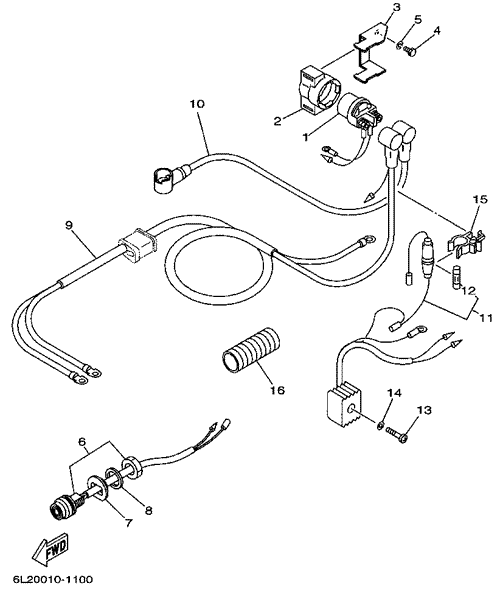 3
5
4
10
2
1
15
9
12
11
16
14
13
6
8
7
FWD
6L20010-1100