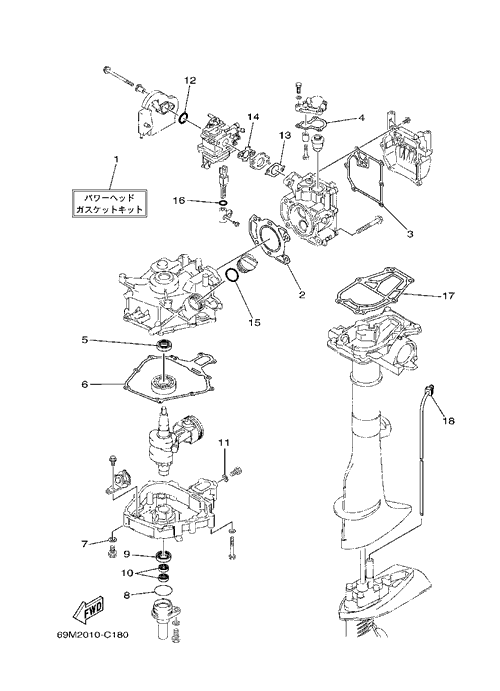 12
14
13
4
1
パワーヘッド
ガスケットキット
16
3
2
15
17
5
6
18
11
7
9
10
8
FWD
69M2010-C180