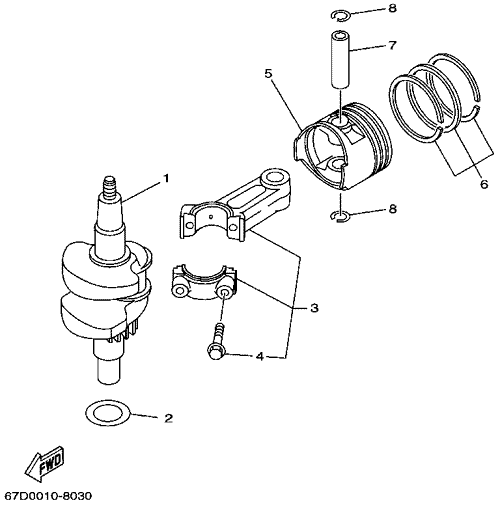 8
7
5
6
1
8
3
4
2
FWD
67D0010-8030