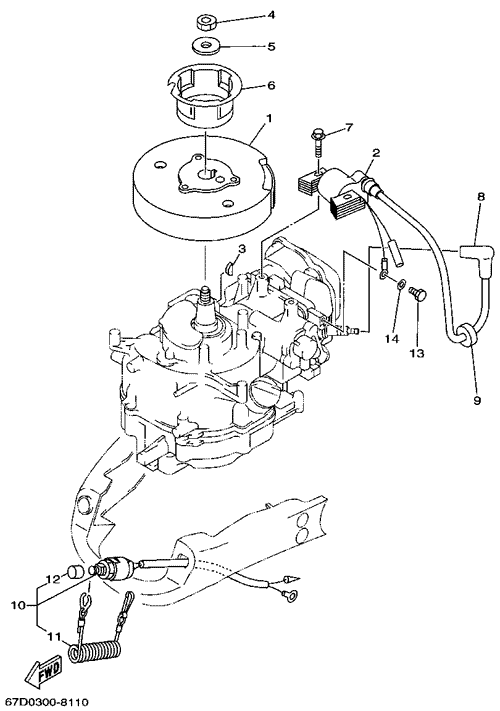 4
5
6
1
7
2
8
3
14
13
9
12
10
11
FWD
67D0300-8110