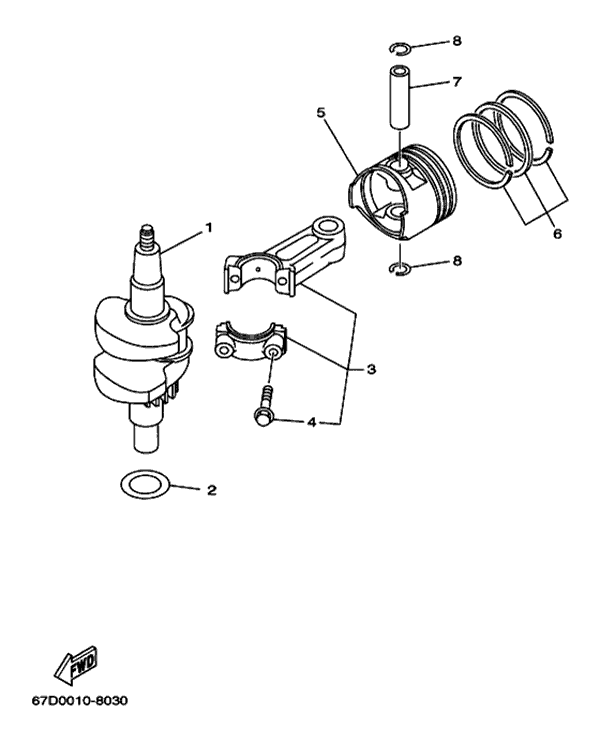 8
7
5
6
1
8
3
4
2
FWD
67D0010-8030