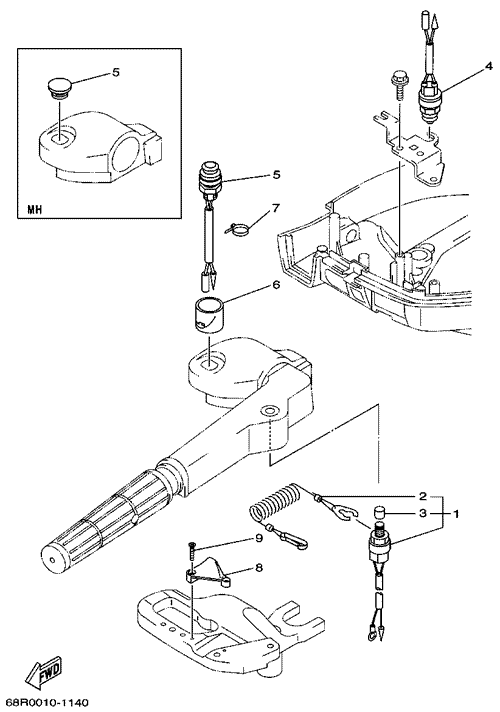 5

MH

4

5

7

6

2

3

1

9

8

FWD

68R0010-1140