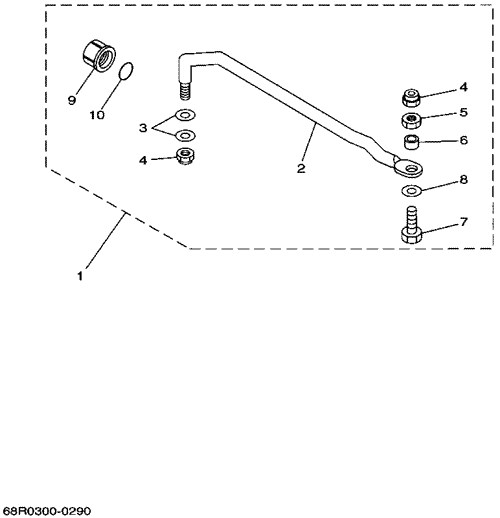 9
10
3
4
2
4
5
6
8
7
1

68R0300-0290