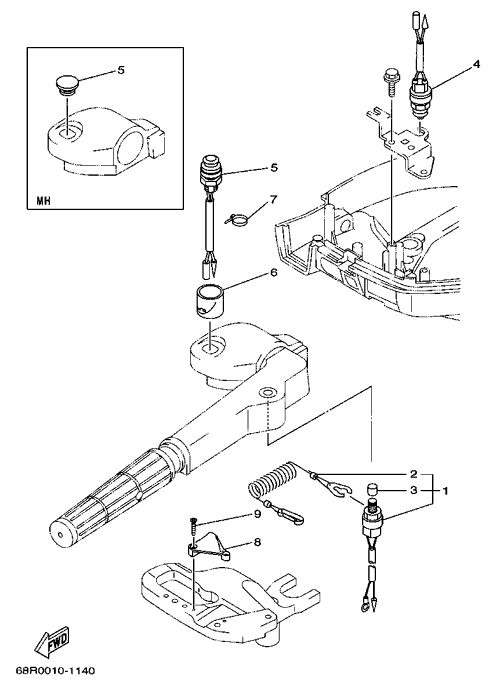 5

MH

4

5

7

6

2

3

1

9

8

FWD

68R0010-1140