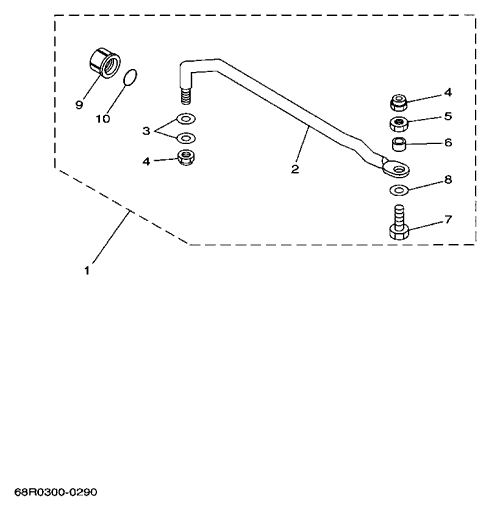 9
10
3
4
2
4
5
6
8
7
1
68R0300-0290