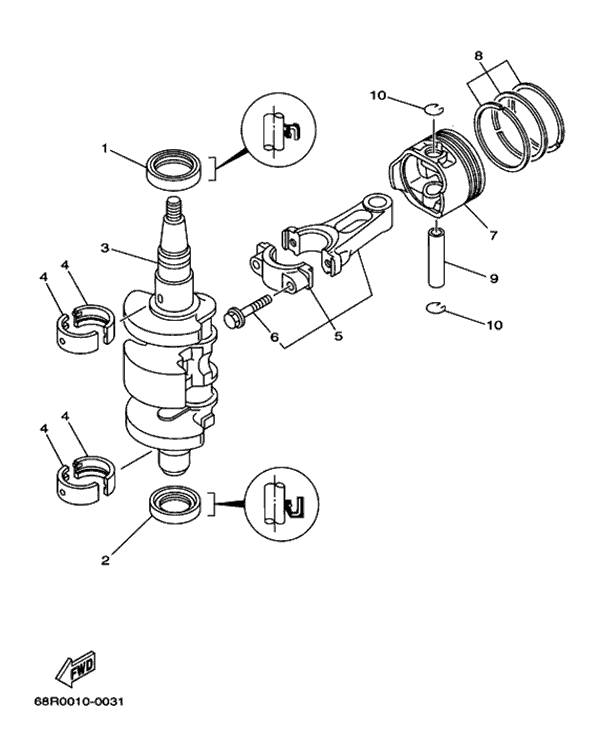 8
10
1
7
3
9
4
4
6
5
10
4
4
2
FWD
68R0010-0031