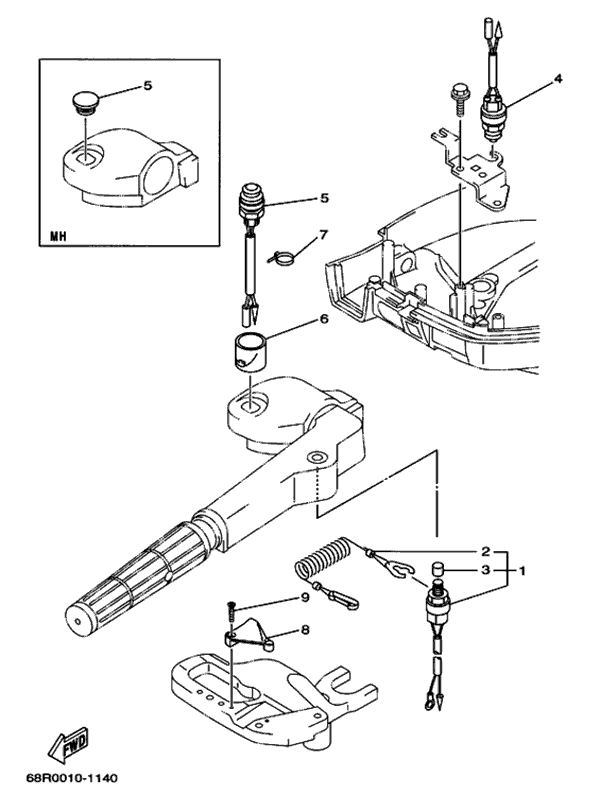 5
MH
4
5
7
6
2
3
1
9
8
FWD
68R0010-1140