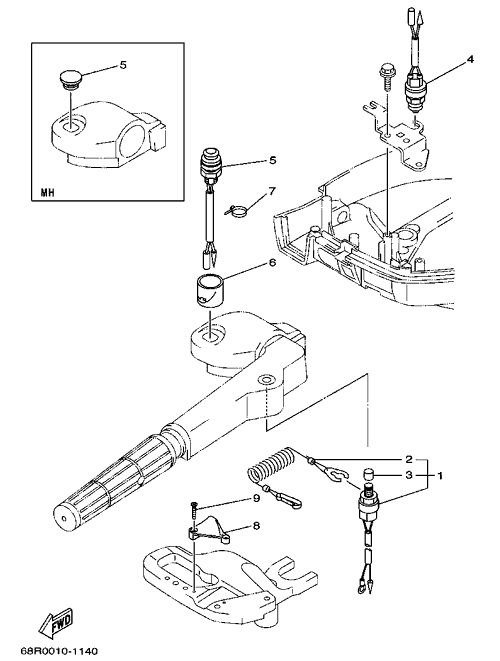 5
MH
4
5
7
6
2
3
1
9
8
FWD
68R0010-1140