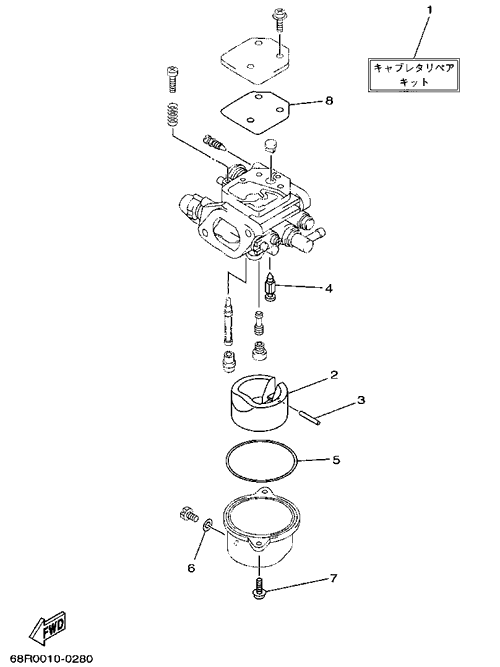 1

キャブレタリペア
キット

8

4

2

3

5

6

7

FWD

68R0010-0280