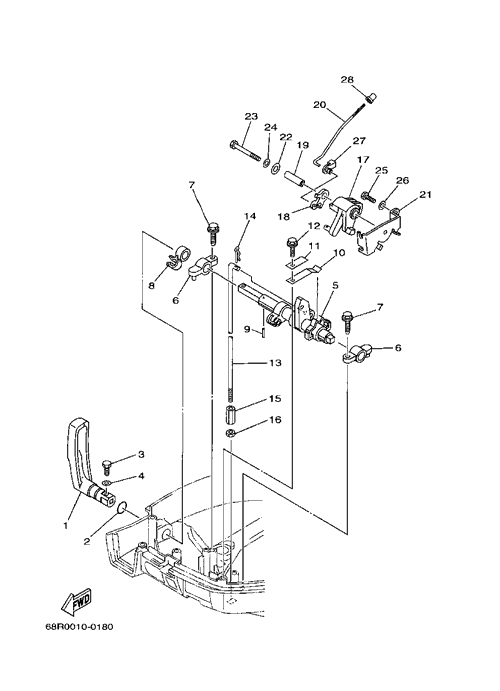 28
20
23
24
22
19
27
17
25
26
21
7
14
18
12
11
10
8
6
5
7
9
6
13
15
16
3
4
1
2
FWD
68R0010-0180