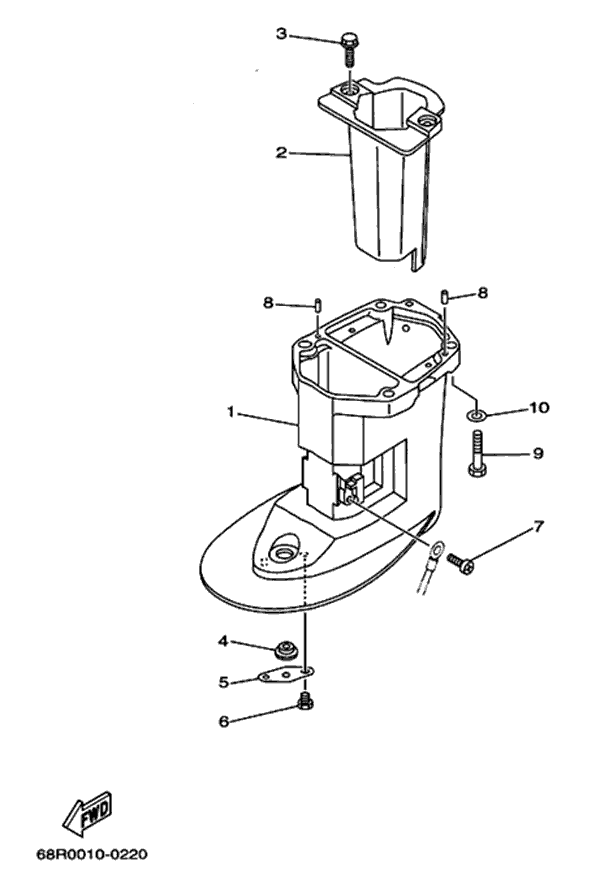 3
2
8
8
1
10
9
7
4
5
6
FWD
68R0010-0220