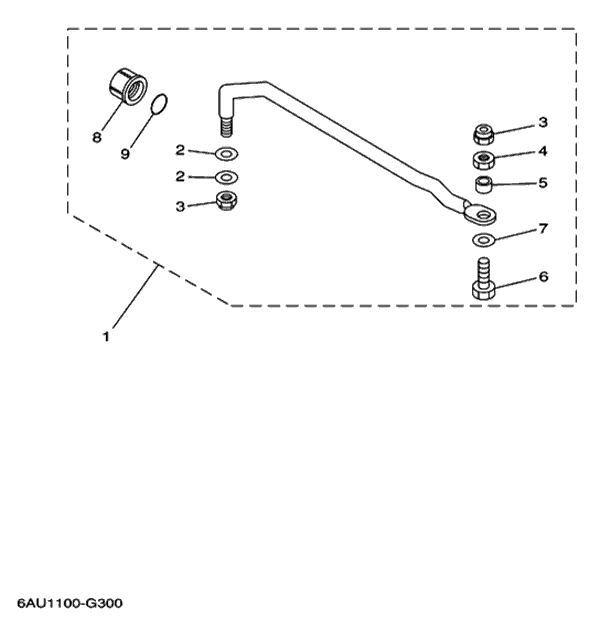 8
9
2
2
3
3
4
5
7
6
1

6AU1100-G300