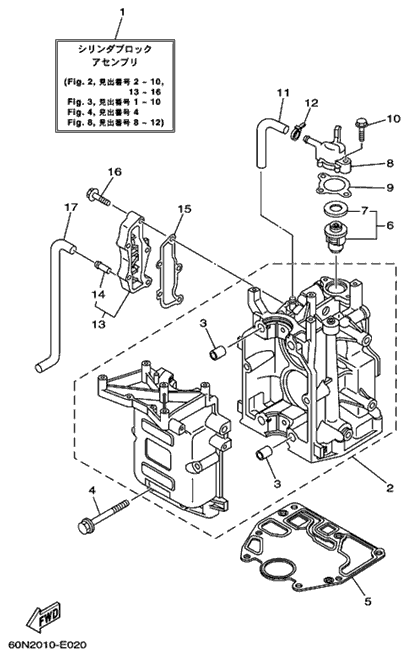 1

シリンダブロック
アセンブリ

(Fig. 2, 見出番号 2 ~ 10, 13 ~ 16
Fig. 3, 見出番号 1 ~ 10
Fig. 4, 見出番号 4
Fig. 8, 見出番号 8 ~ 12)

11
12
10
8
9
7
6
16
17
15
14
13
3
3
2
4
5
FWD

60N2010-E020