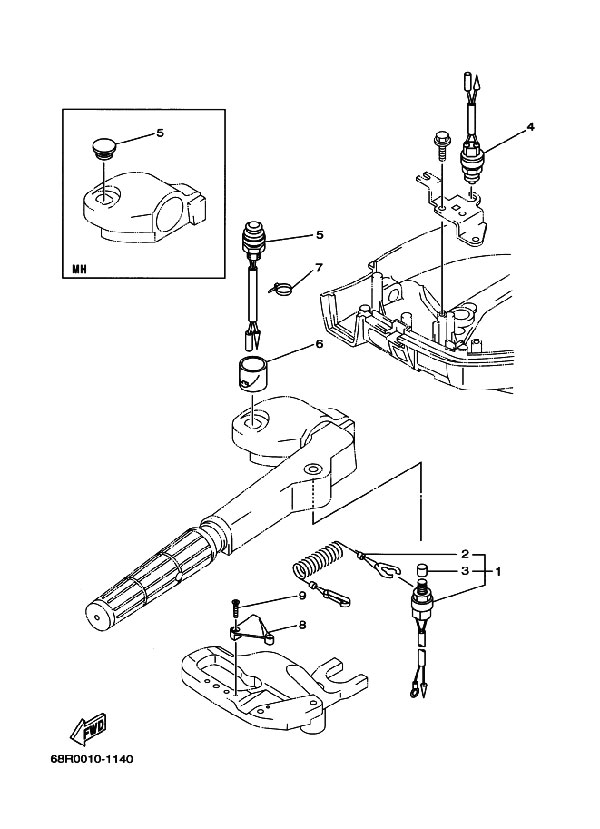 5

MH

4

5

7

6

2

3

1

9

8

FWD

68R0010-1140