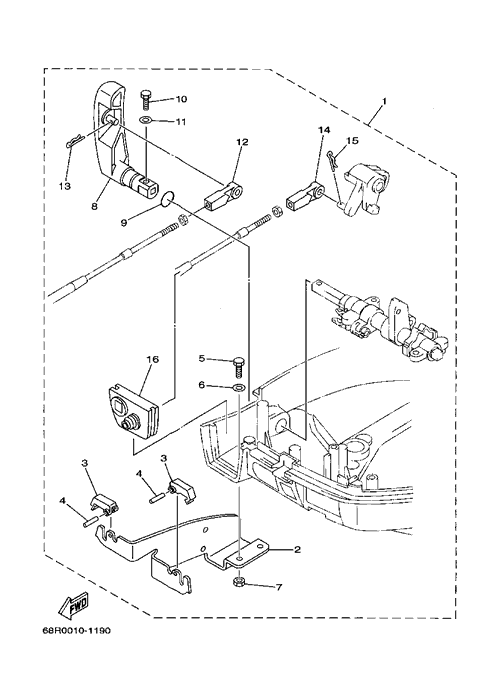 1
10
11
12
14
15
13
8
9
16
5
6
3
4
3
4
2
7
FWD
68R0010-1190