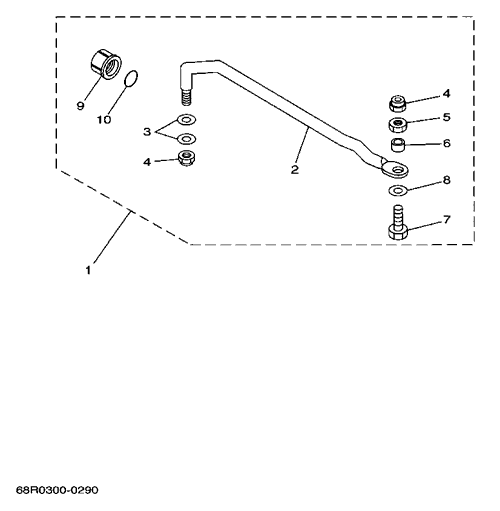 9
10
3
4
2
4
5
6
8
7
1

68R0300-0290