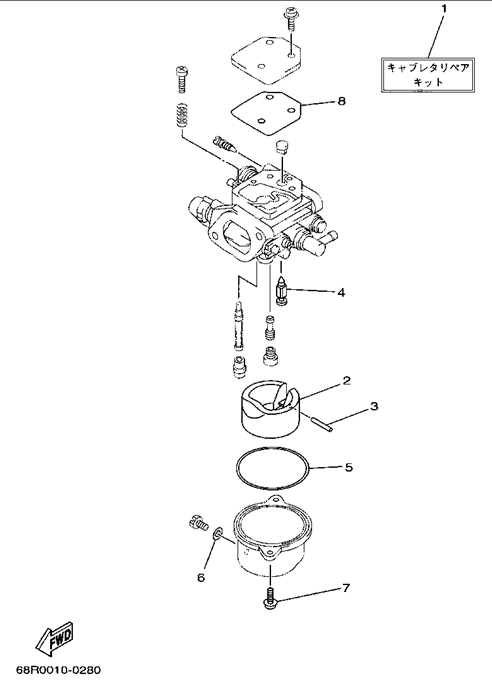 1

キャブレタリペア
キット

8

4

2

3

5

6

7

FWD

68R0010-0280