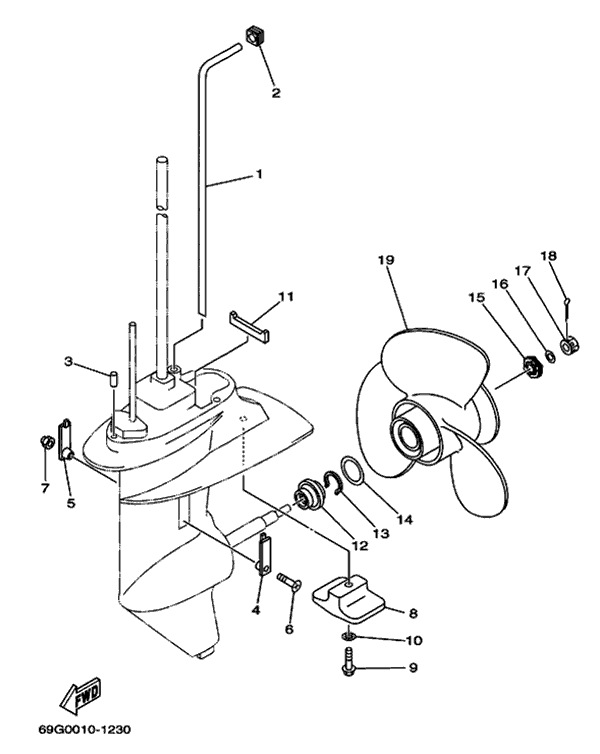 2
1
19
18
17
16
15
11
3
7
5
14
13
12
4
6
8
10
9
FWD
69G0010-1230