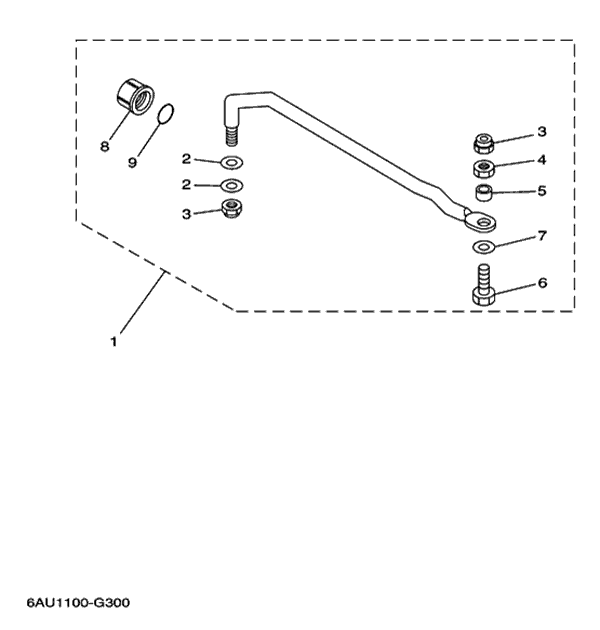 8
9
2
2
3
3
4
5
7
6
1

6AU1100-G300