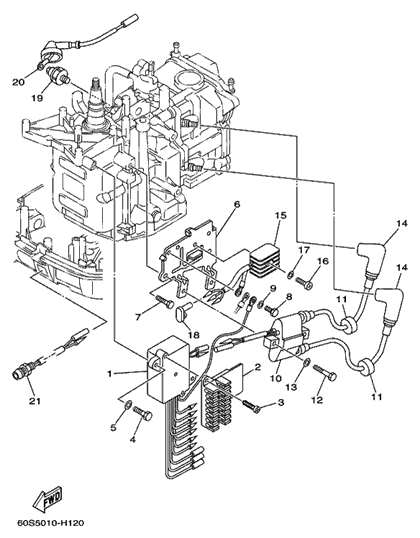 20
19
6
15
14
17
16
14
9
8
11
7
18
1
2
10
13
12
11
21
3
5
4
FWD
60S5010-H120