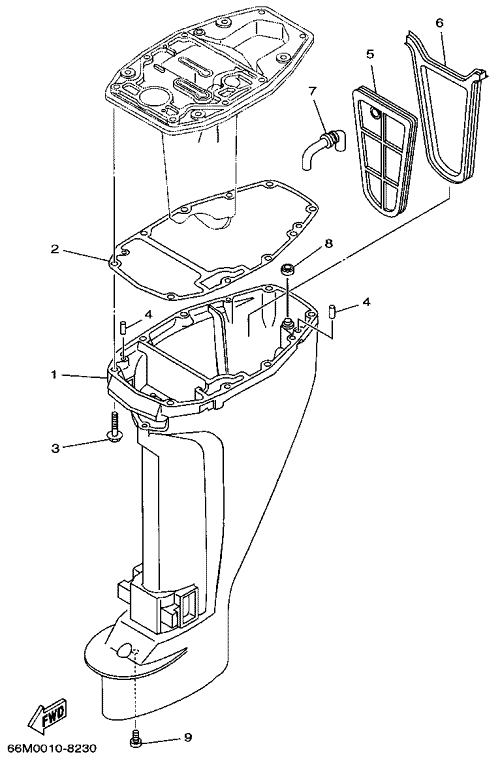 6
5
7
2
8
4
4
1
3
FWD
9
66M0010-8230